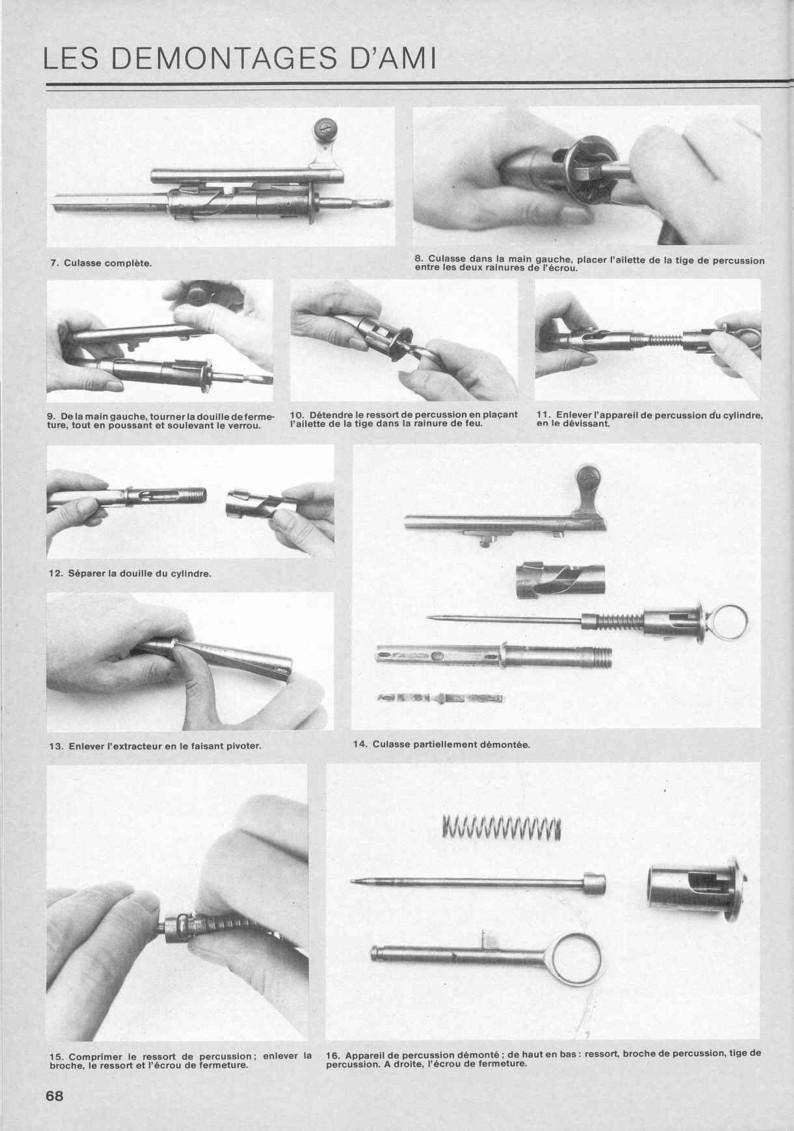 LES DEMONTAGES D'AMI

7. Culasse complète.

8. Culasse dans la main gauche, placer l'ailette de la tige de percussion entre les deux rainures de l'écrou.

9. De la main gauche, tourner la douille de fermeture, tout en poussant et soulevant le verrou.

10. Détendre le ressort de percussion en plaçant l'ailette de la tige dans la rainure de feu.

11. Enlever l'appareil de percussion du cylindre, en le dévissant.

12. Séparer la douille du cylindre.

13. Enlever l'extracteur en le faisant pivoter.

14. Culasse partiellement démontée.

15. Comprimer le ressort de percussion ; enlever la broche, le ressort et l'écrou de fermeture.

16. Appareil de percussion démonté ; de haut en bas : ressort, broche de percussion, tige de percussion. A droite, l'écrou de fermeture.

68