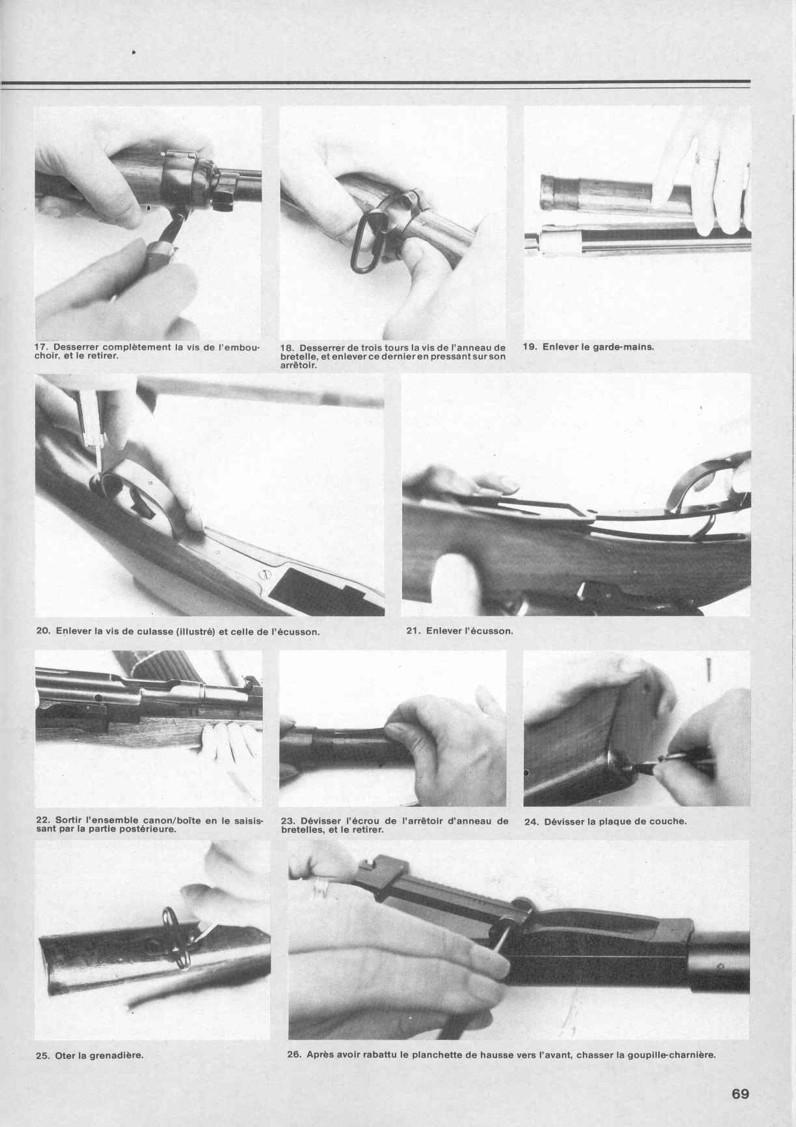 17. Desserrer complètement la vis de l'embouchoir, et le retirer.

18. Desserrer de trois tours la vis de l'anneau de bretelle, et enlever ce dernier en pressant sur son arrêtoir.

19. Enlever le garde-mains.

20. Enlever la vis de culasse (illustré) et celle de l'écusson.

21. Enlever l'écusson.

22. Sortir l'ensemble canon/boîte en le saisissant par la partie postérieure.

23. Dévisser l'écrou de l'arrêtoir d'anneau de bretelles, et le retirer.

24. Dévisser la plaque de couche.

25. Oter la grenadière.

26. Après avoir rabattu le planchette de hausse vers l'avant, chasser la goupille-charnière.

69